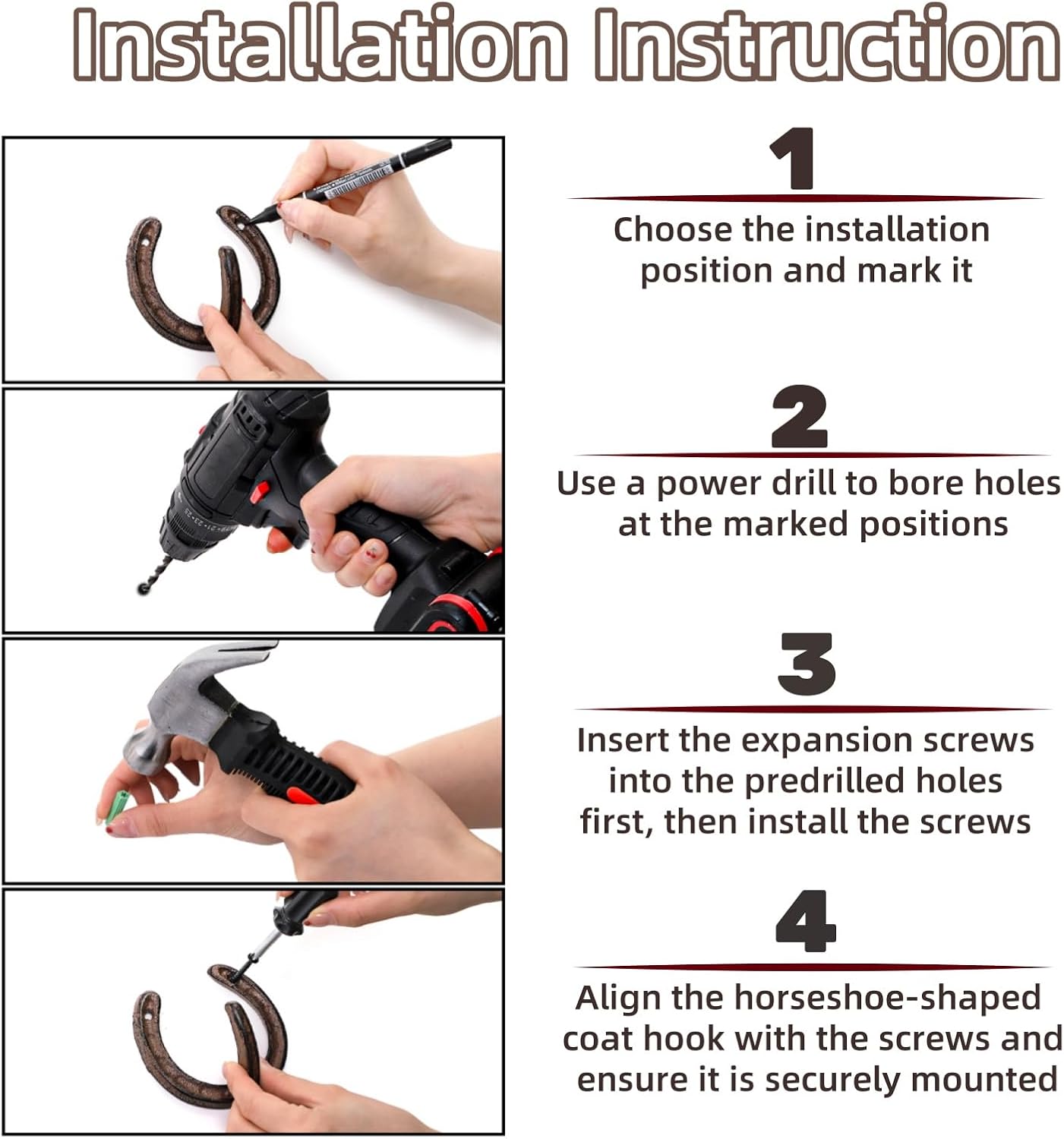 Installation Instruction

1

Choose the installation position and mark it

2

Use a power drill to bore holes at the marked positions

3

Insert the expansion screws into the predrilled holes first, then install the screws

4

Align the horseshoe-shaped coat hook with the screws and ensure it is securely mounted